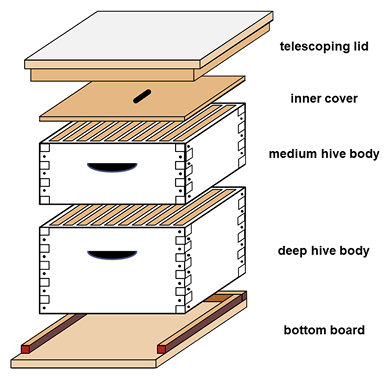 telescoping lid

inner cover

medium hive body

deep hive body

bottom board