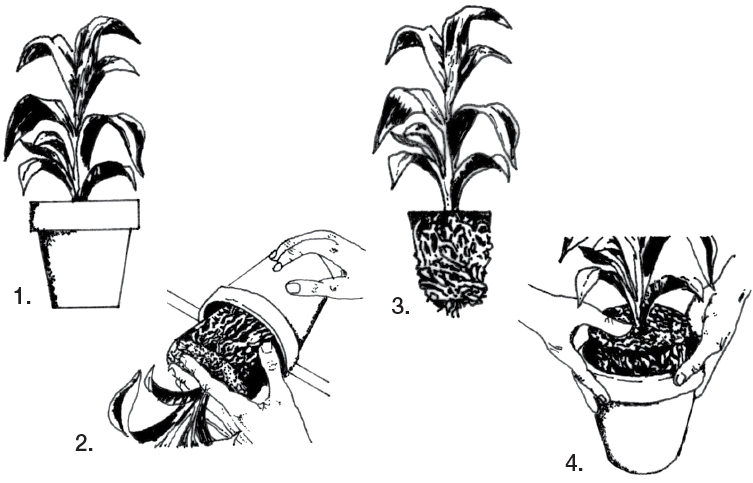 1.

2.

3.

4.